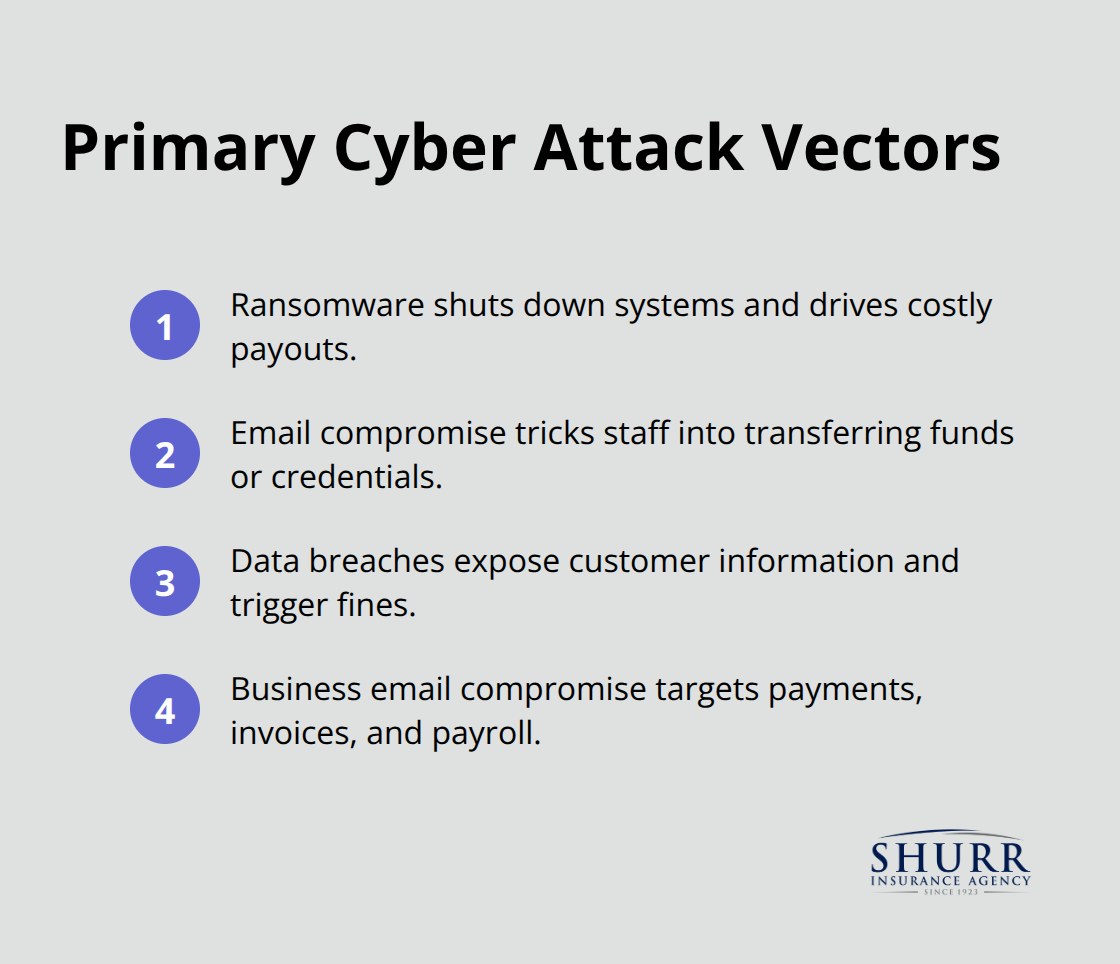 Primary Cyber Attack Vectors

1 Ransomware shuts down systems and drives costly payouts.

2 Email compromise tricks staff into transferring funds or credentials.

3 Data breaches expose customer information and trigger fines.

4 Business email compromise targets payments, invoices, and payroll.

SHURR
INSURANCE AGENCY
SINCE 1923