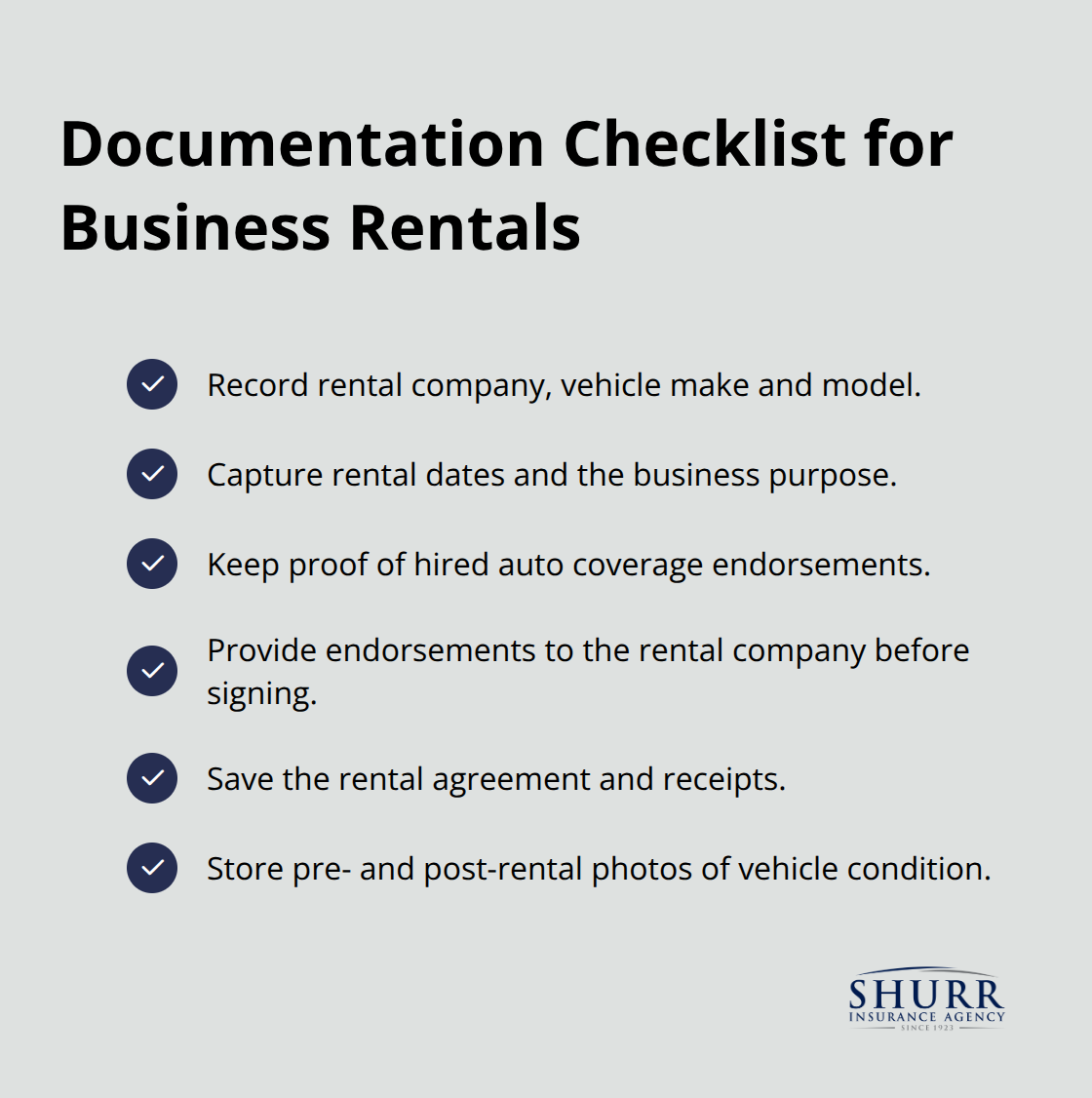 Documentation Checklist for Business Rentals

Record rental company, vehicle make and model.

Capture rental dates and the business purpose.

Keep proof of hired auto coverage endorsements.

Provide endorsements to the rental company before signing.

Save the rental agreement and receipts.

Store pre- and post-rental photos of vehicle condition.

SHURR
INSURANCE AGENCY
SINCE 1923