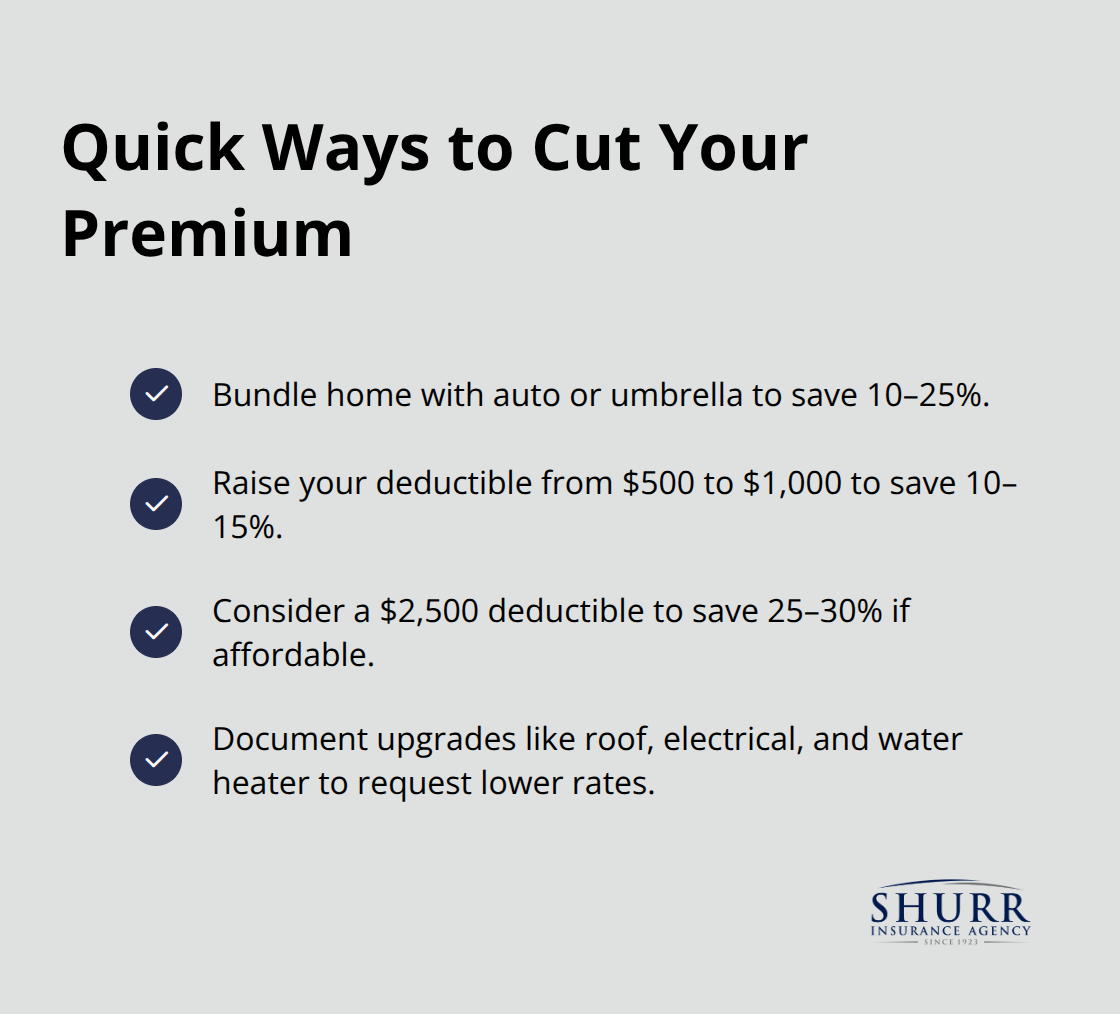 Quick Ways to Cut Your Premium

Bundle home with auto or umbrella to save 10–25%.

Raise your deductible from \$500 to \$1,000 to save 10–15%.

Consider a \$2,500 deductible to save 25–30% if affordable.

Document upgrades like roof, electrical, and water heater to request lower rates.

SHURR
INSURANCE AGENCY
SINCE 1923