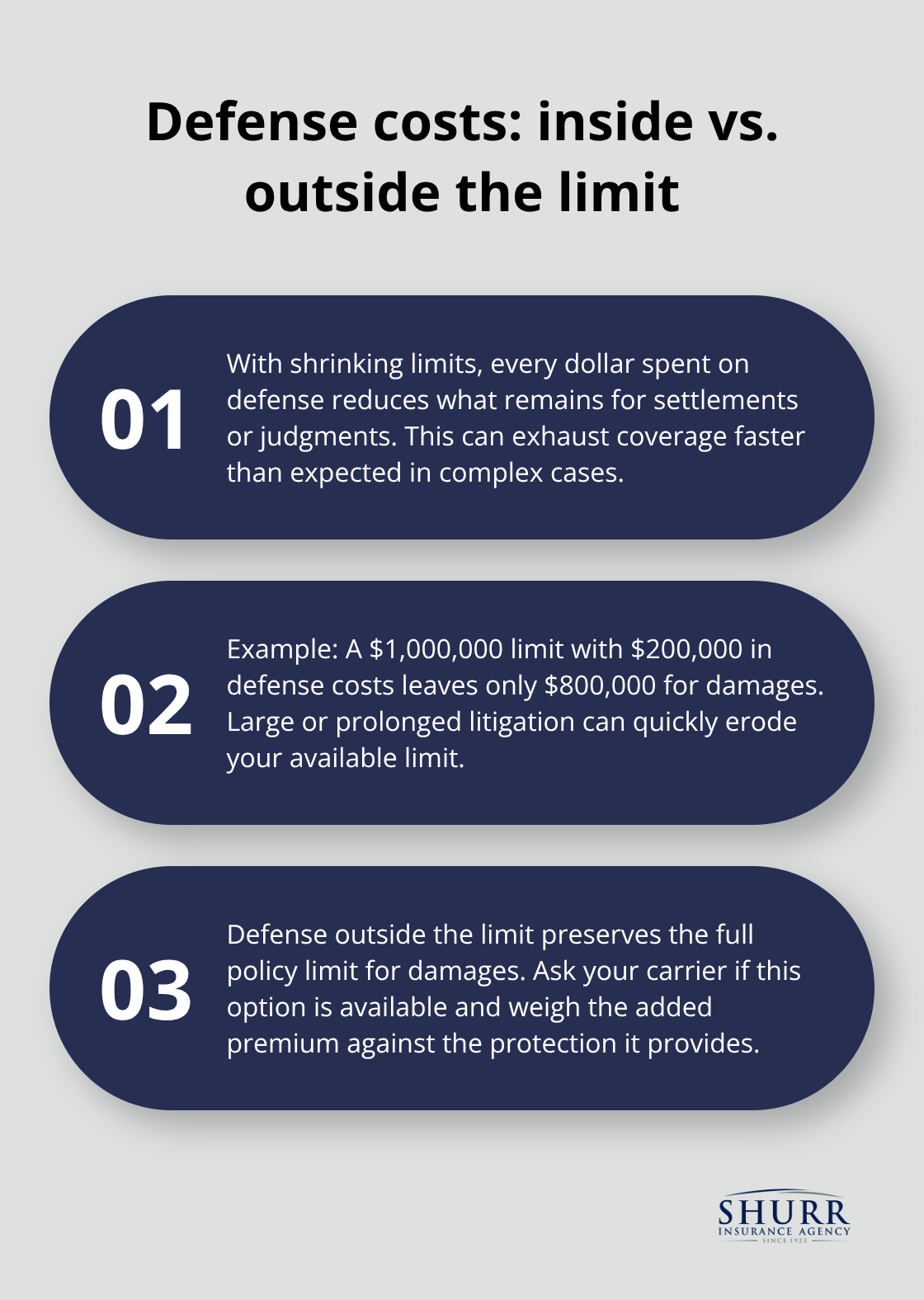 Defense costs: inside vs. outside the limit

01

With shrinking limits, every dollar spent on defense reduces what remains for settlements or judgments. This can exhaust coverage faster than expected in complex cases.

02

Example: A \$1,000,000 limit with \$200,000 in defense costs leaves only \$800,000 for damages. Large or prolonged litigation can quickly erode your available limit.

03

Defense outside the limit preserves the full policy limit for damages. Ask your carrier if this option is available and weigh the added premium against the protection it provides.

SHURR
INSURANCE AGENCY
SINCE 1923