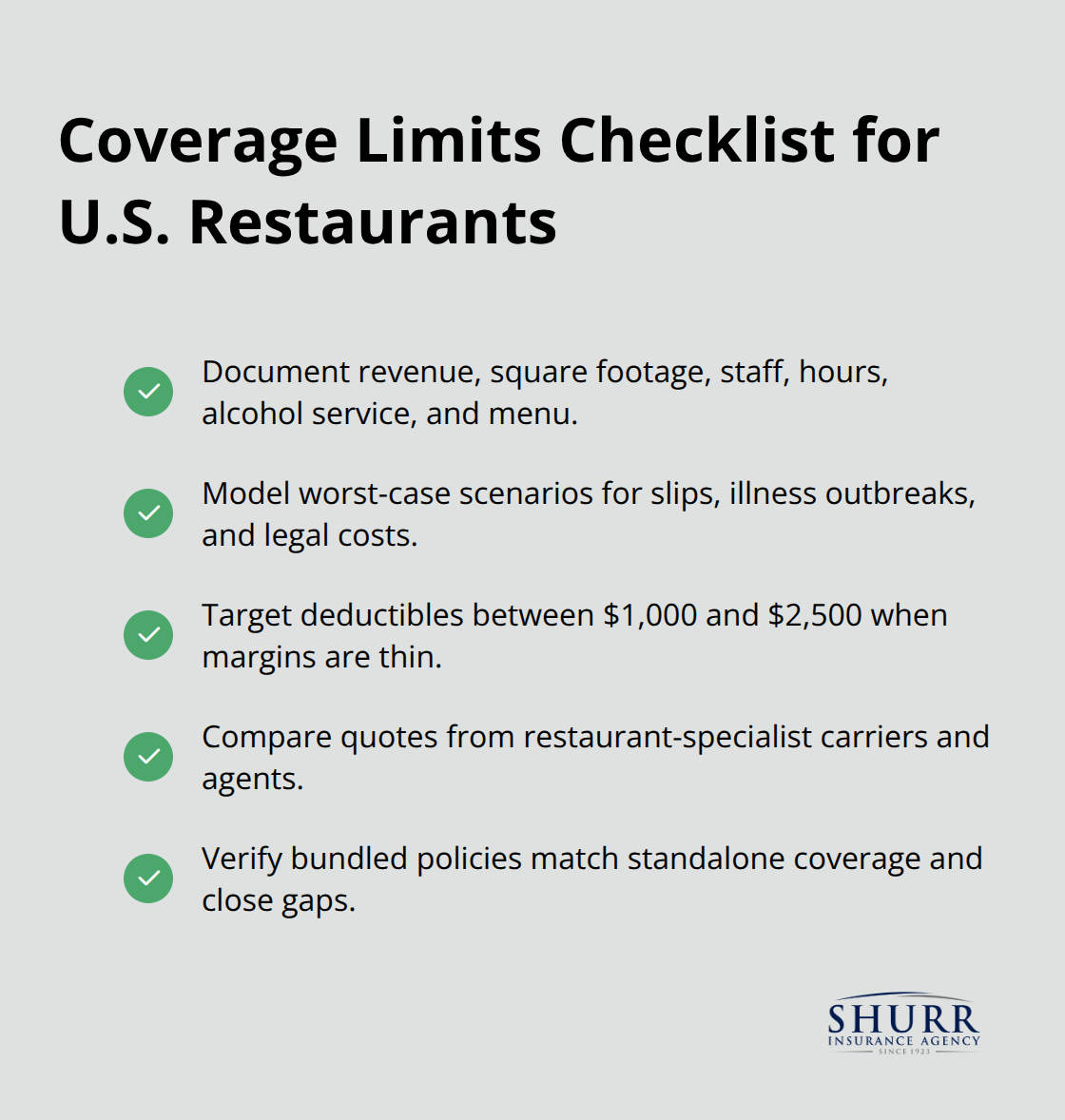 Coverage Limits Checklist for U.S. Restaurants

Document revenue, square footage, staff, hours, alcohol service, and menu.

Model worst-case scenarios for slips, illness outbreaks, and legal costs.

Target deductibles between \$1,000 and \$2,500 when margins are thin.

Compare quotes from restaurant-specialist carriers and agents.

Verify bundled policies match standalone coverage and close gaps.

SHURR
INSURANCE AGENCY
SINCE 1923